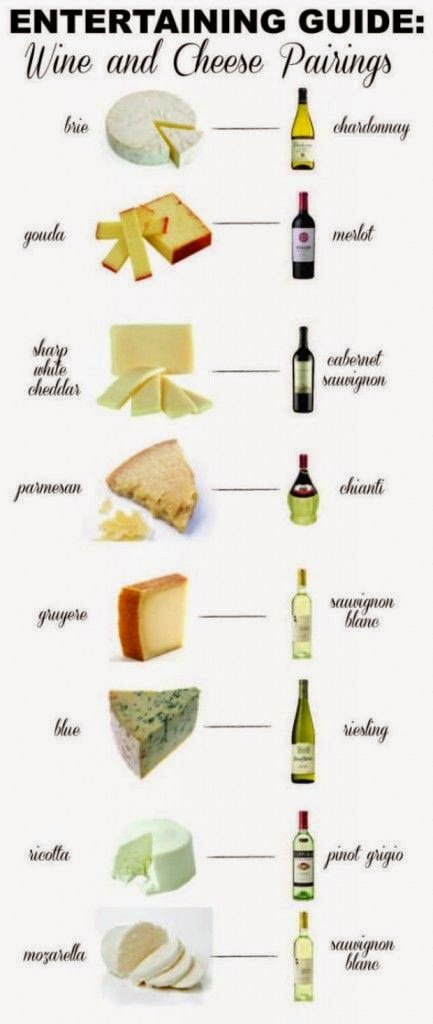 ENTERTAINING GUIDE:
Wine and Cheese Pairings

brie — chardonnay

gouda — merlot

sharp white cheddar — cabernet sauvignon

parmesan — chianti

gruyere — sauvignon blanc

blue — riesling

ricotta — pinot grigio

mozarella — sauvignon blanc